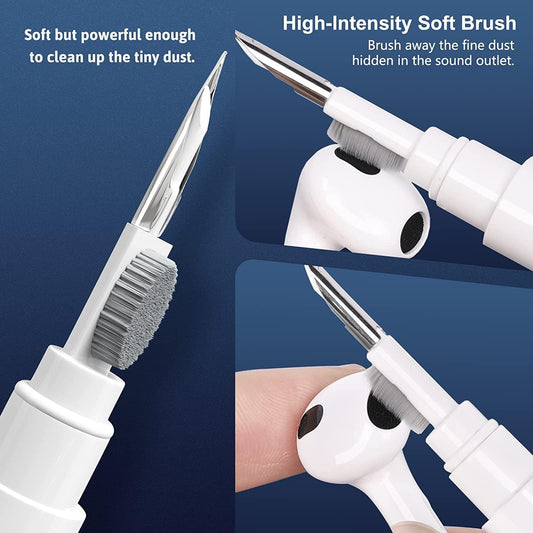 Soft but powerful enough to clean up the tiny dust.

High-Intensity Soft Brush

Brush away the fine dust hidden in the sound outlet.